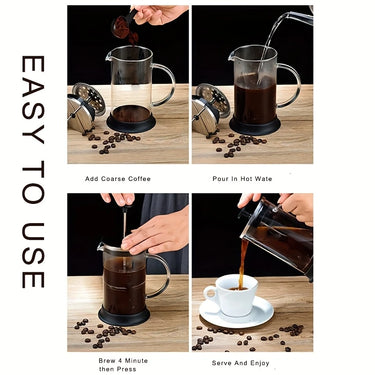 EASY TO USE

Add Coarse Coffee

Pour In Hot Wate

Brew 4 Minute then Press

Serve And Enjoy